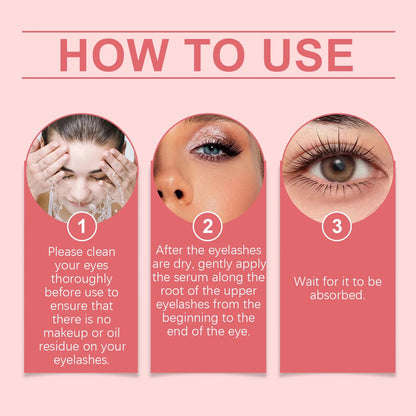 HOW TO USE

1

Please clean your eyes thoroughly before use to ensure that there is no makeup or oil residue on your eyelashes.

2

After the eyelashes are dry, gently apply the serum along the root of the upper eyelashes from the beginning to the end of the eye.

3

Wait for it to be absorbed.